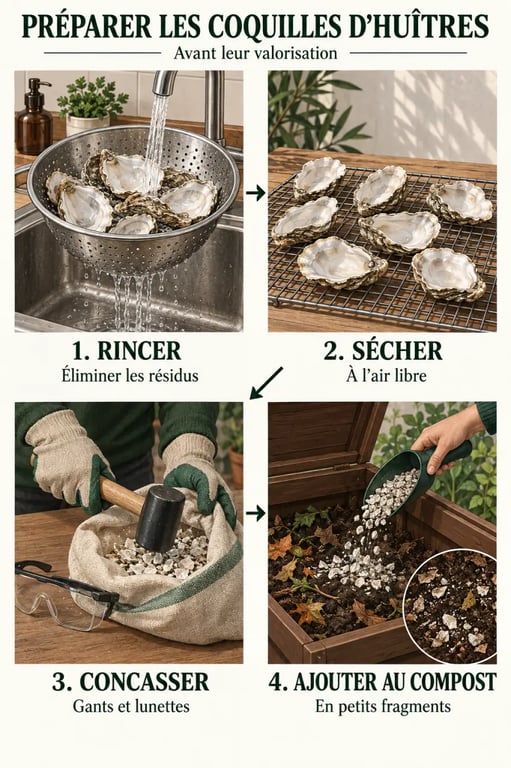 PRÉPARER LES COQUILLES D'HUÎTRES

Avant leur valorisation

1. RINCER

Éliminer les résidus

2. SÉCHER

À l'air libre

3. CONCASSER

Gants et lunettes

4. AJOUTER AU COMPOST

En petits fragments