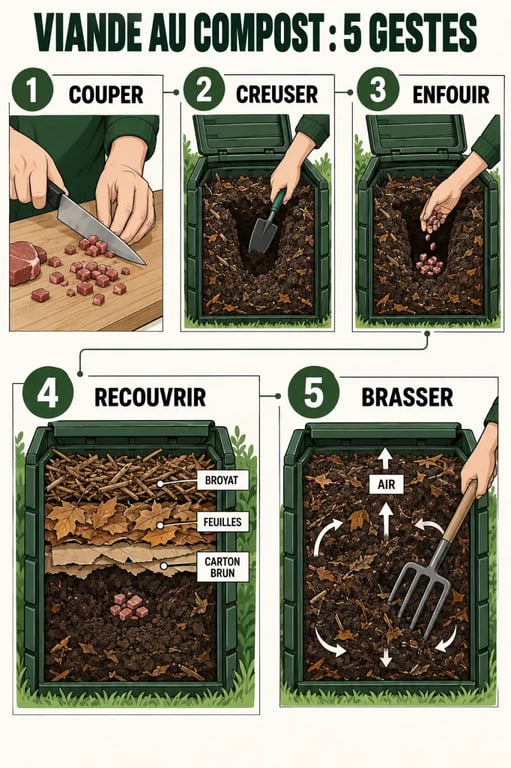 VIANDE AU COMPOST : 5 GESTES

1 COUPER

2 CREUSER

3 ENFOUIR

4 RECOUVRIR

BROYAT

FEUILLES

CARTON BRUN

5 BRASSER

AIR